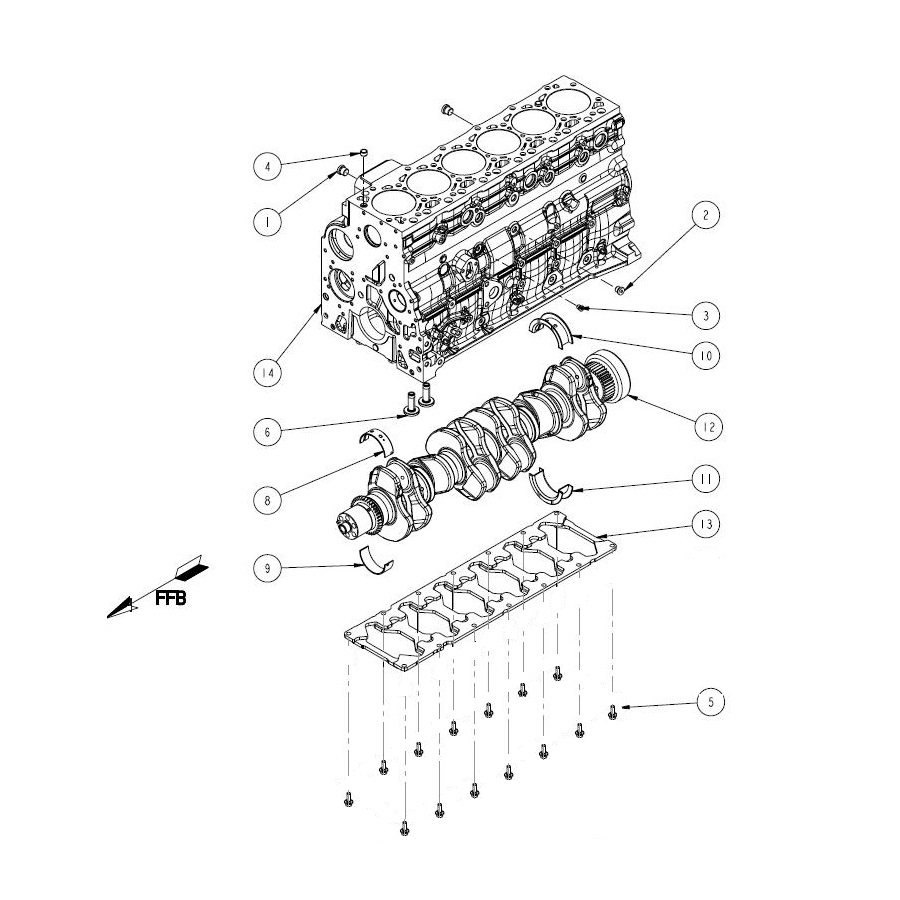 4
1
2
3
10
14
12
6
8
11
13
9
FFB
5